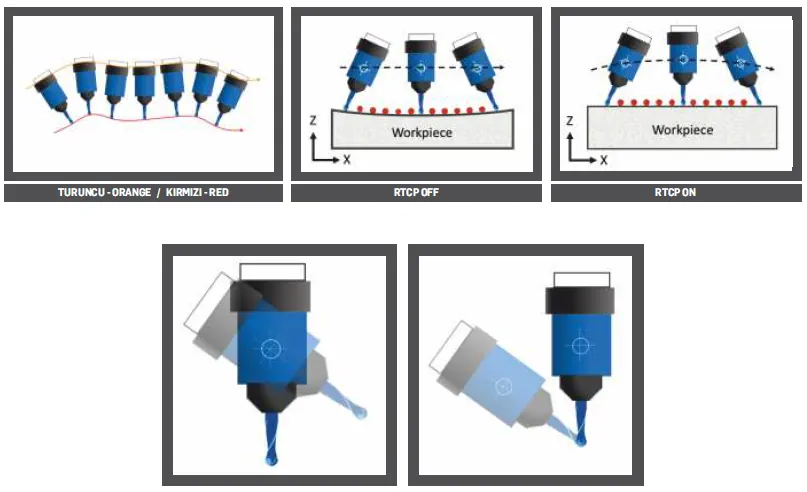 TURUNCU - ORANGE / KIRMIZI - RED

Z
X
Workpiece

RTCP OFF

Z
X
Workpiece

RTCP ON